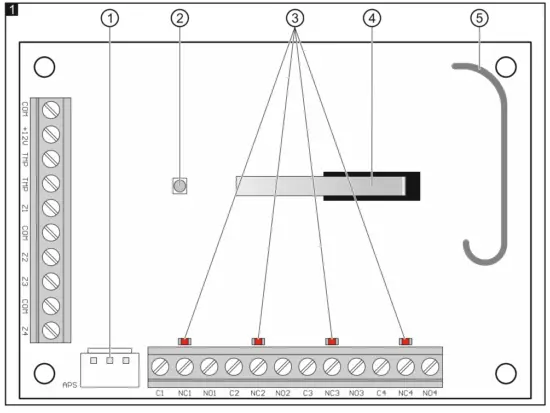 1

1 2 3 4 5

COM
+12V
TMP
TMP
Z1
COM
Z2
Z3
COM
Z4

APS

C1 NC1 NO1 C2 NC2 NO2 C3 NC3 NO3 C4 NC4 NO4