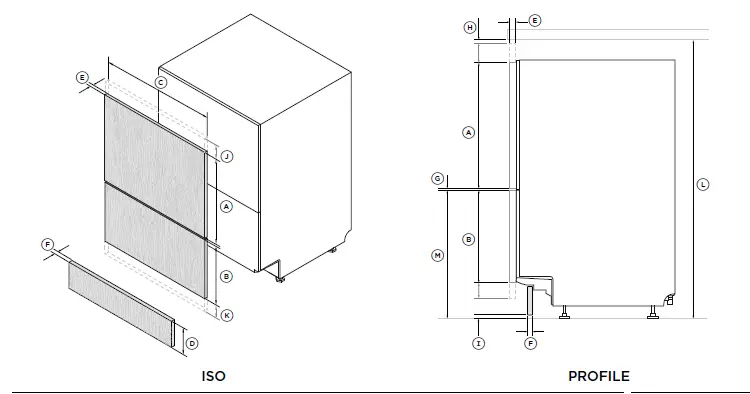 E
C
J
A
B
K
F
D
ISO

H
E
A
G
B
M
L
I
F
PROFILE