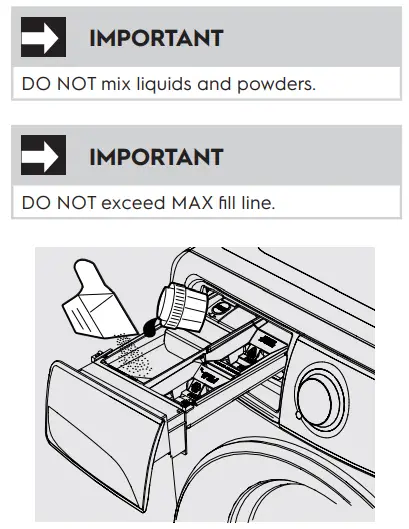 IMPORTANT

DO NOT mix liquids and powders.

IMPORTANT

DO NOT exceed MAX fill line.