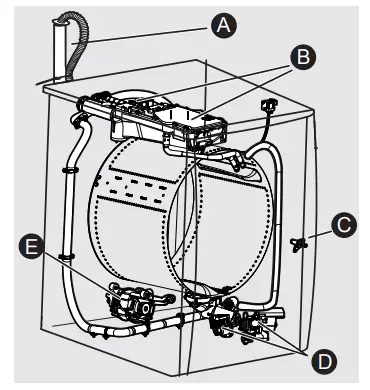 A
B
C
E
D