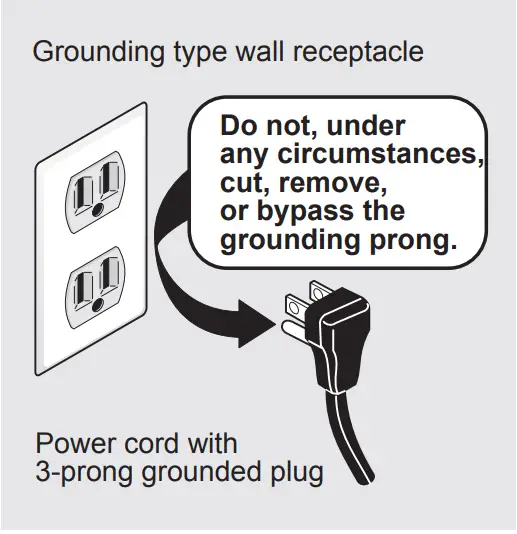 Grounding type wall receptacle

Do not, under any circumstances, cut, remove, or bypass the grounding prong.

Power cord with 3-prong grounded plug