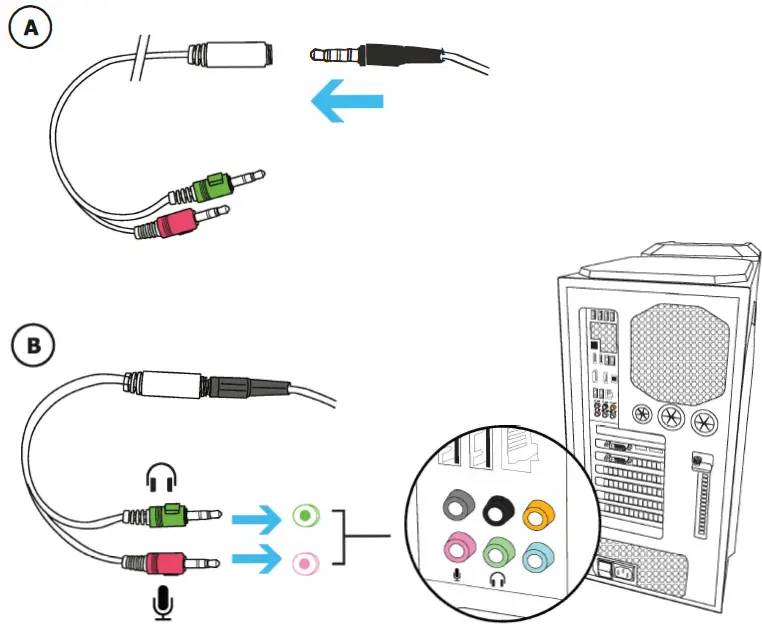 A

B