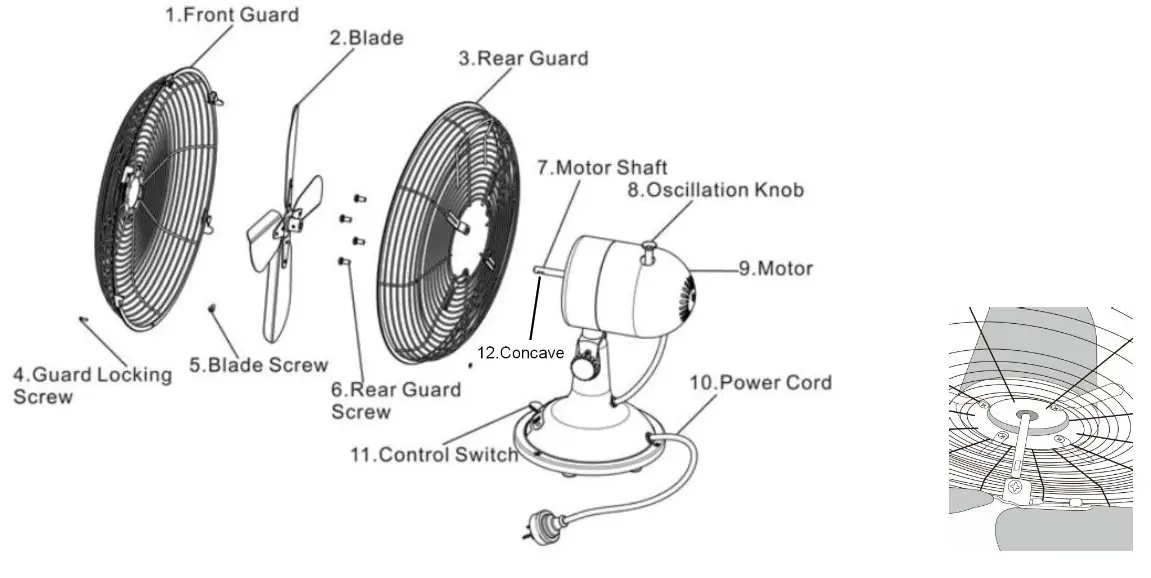 1.Front Guard
2.Blade
3.Rear Guard
7.Motor Shaft
8.Oscillation Knob
9.Motor
12.Concave
4.Guard Locking Screw
5.Blade Screw
6.Rear Guard Screw
10.Power Cord
11.Control Switch