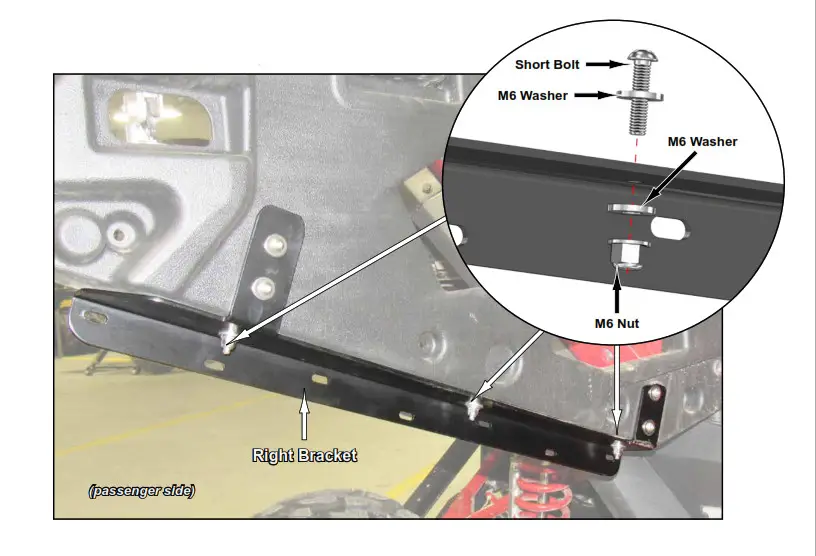 Short Bolt
M6 Washer
M6 Washer
M6 Nut
Right Bracket
(passenger side)