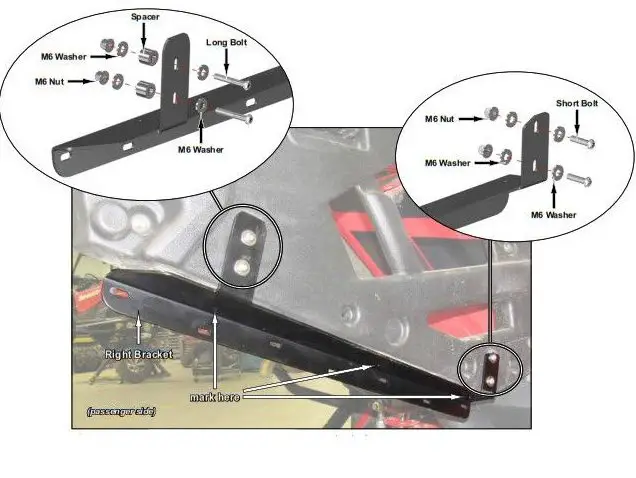 Spacer
M6 Washer
Long Bolt
M6 Nut
M6 Washer
M6 Nut
Short Bolt
M6 Washer
M6 Washer
Right Bracket
mark here
(passenger side)