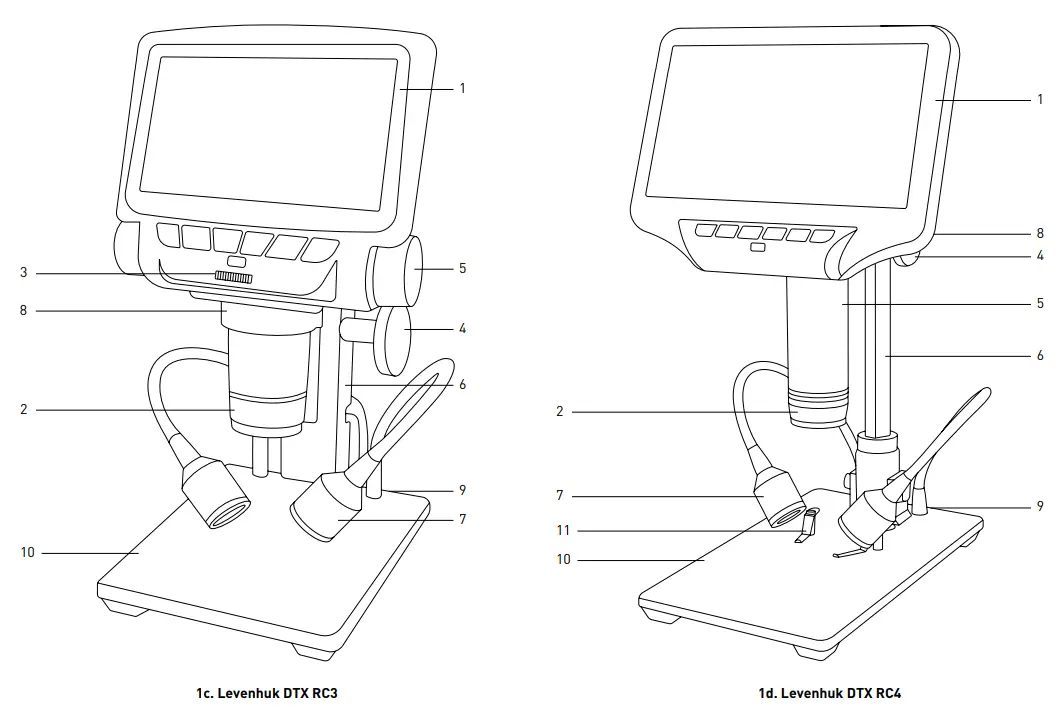 1
3
5
8
4
6
2
9
7
10

1c. Levenhuk DTX RC3

1
8
4
5
6
2
7
9
11
10

1d. Levenhuk DTX RC4