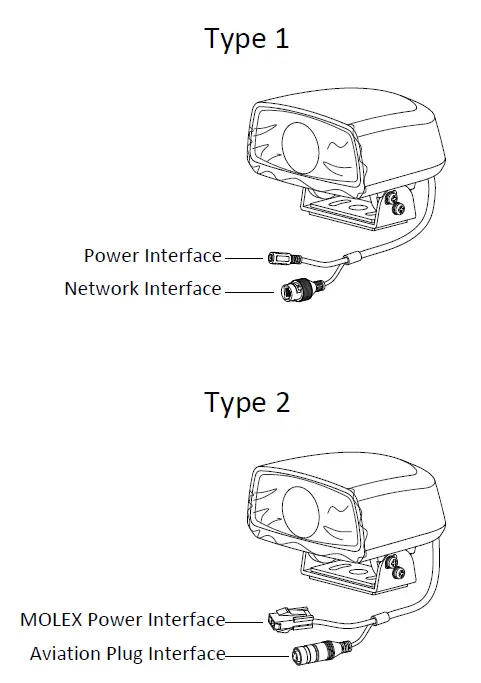 Type 1

Power Interface
Network Interface

Type 2

MOLEX Power Interface
Aviation Plug Interface