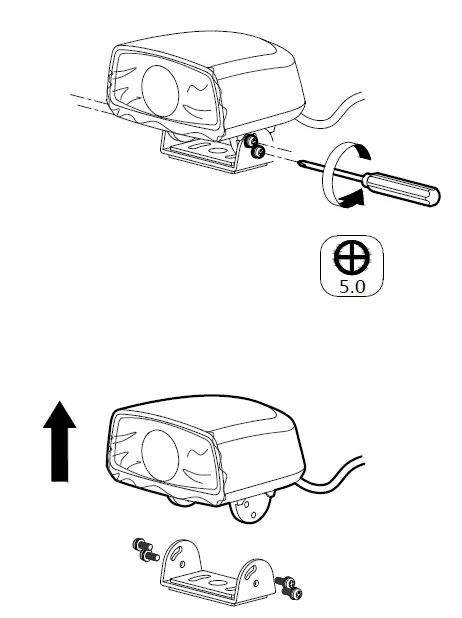 5.0