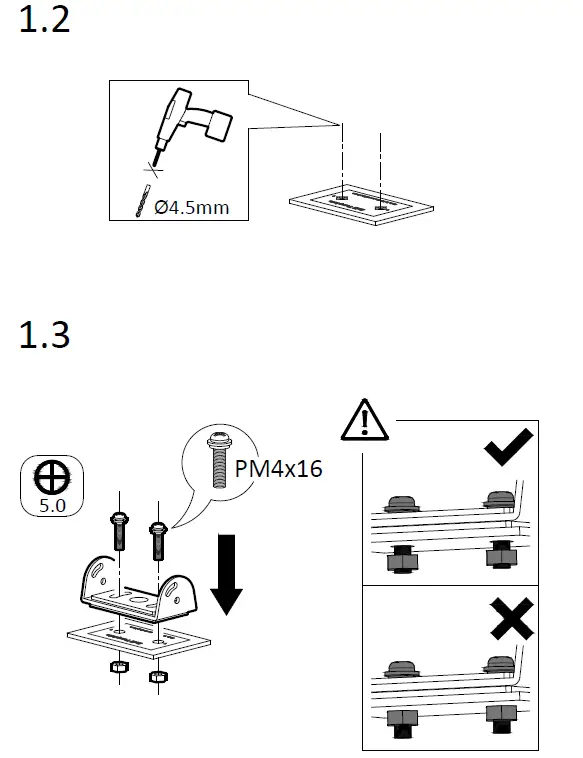 1.2

Ø4.5mm

1.3

5.0

PM4x16