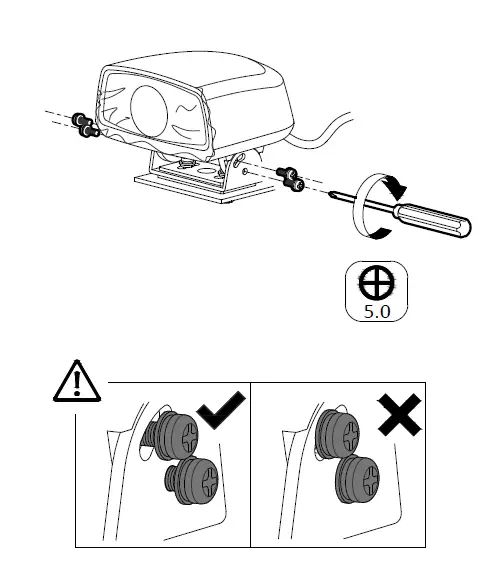 5.0