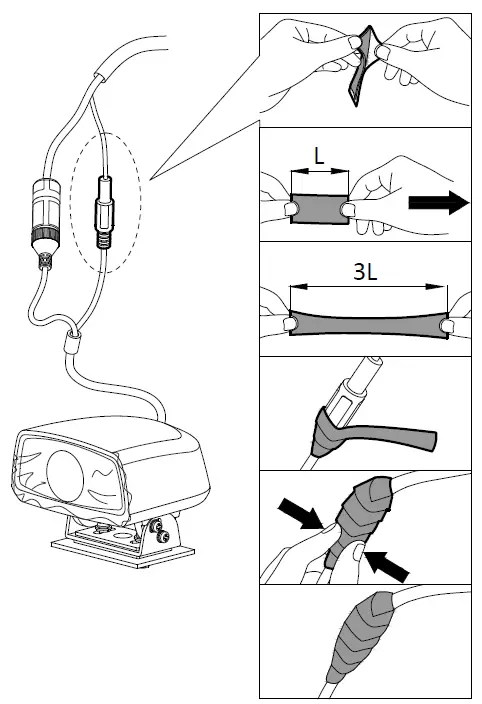 L

3L