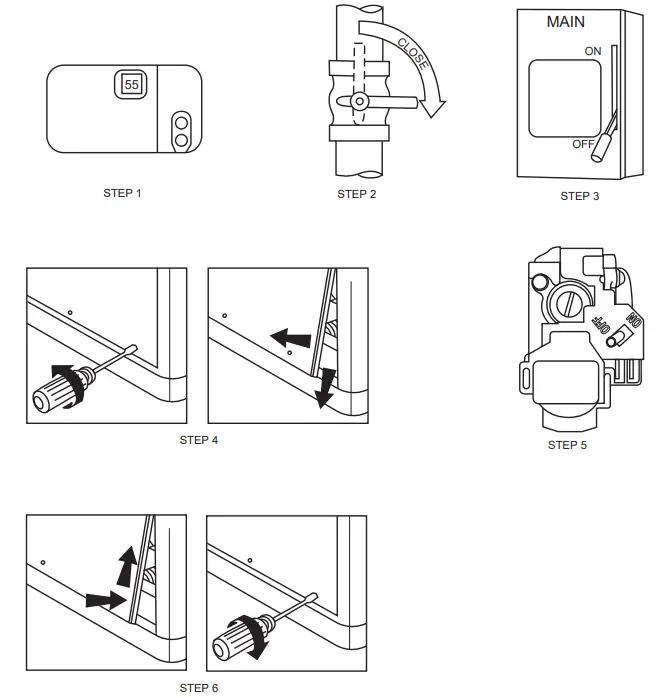 55

STEP 1

CLOSE

STEP 2

MAIN

ON

OFF

STEP 3

STEP 4

OFF

ON

STEP 5

STEP 6