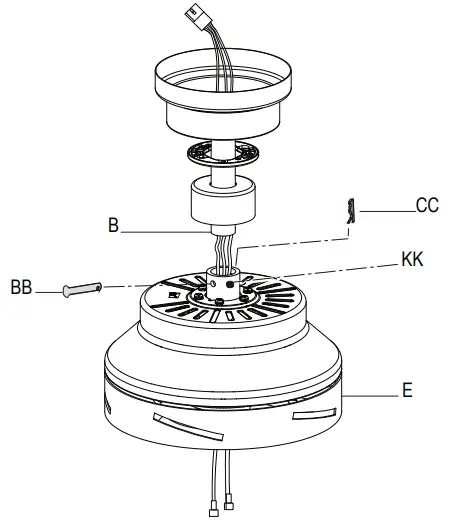 CC
B
KK
BB
E