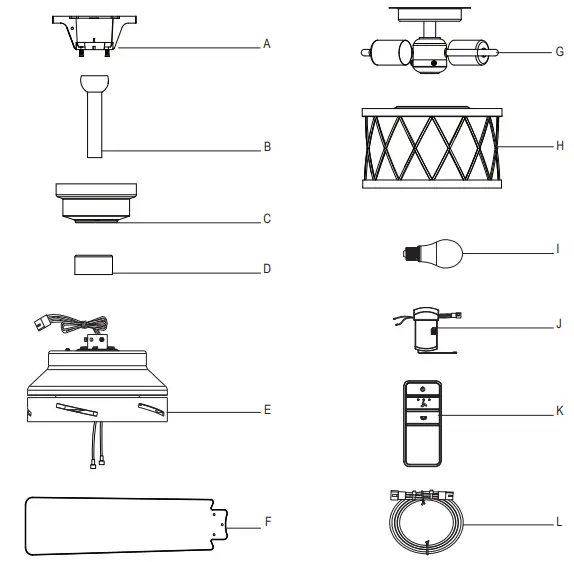 A

B

C

D

E

F

G

H

I

J

K

L