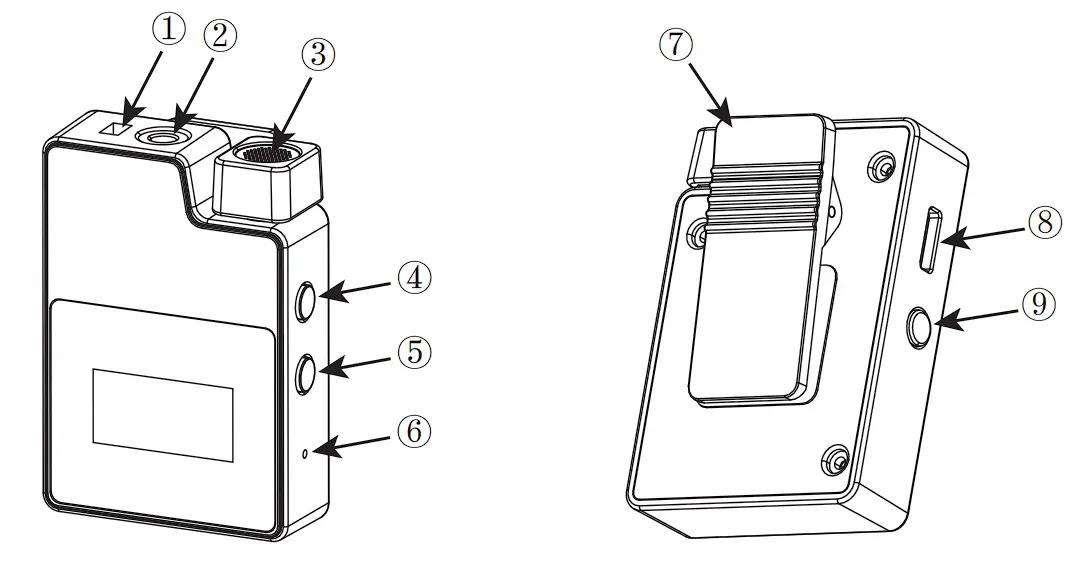 ①
②
③
④
⑤
⑥
⑦
⑧
⑨