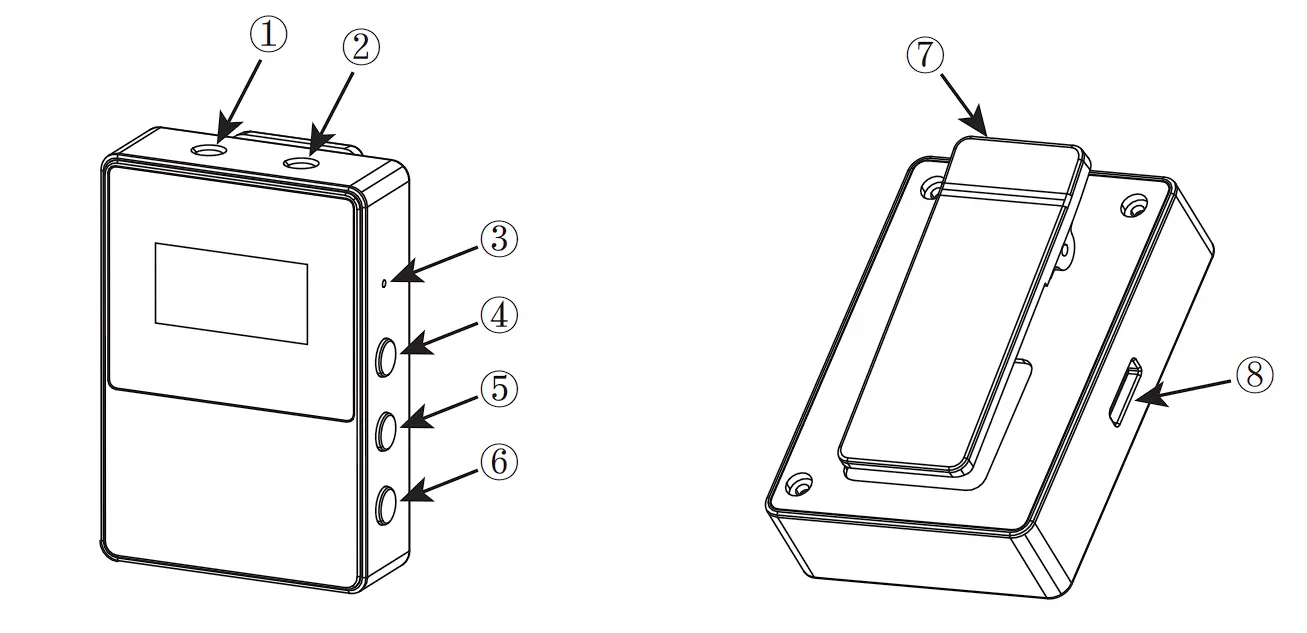 ①
②
③
④
⑤
⑥
⑦
⑧