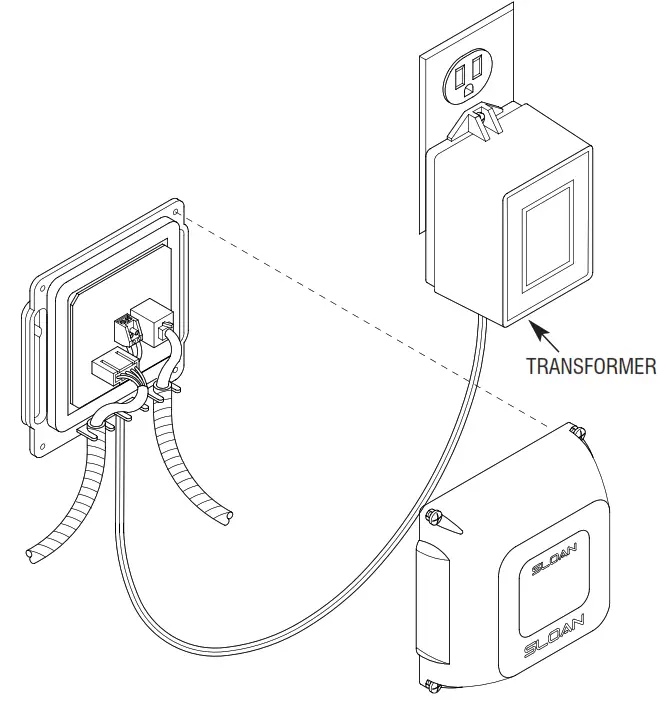 TRANSFORMER

SLOAN

SLOAN