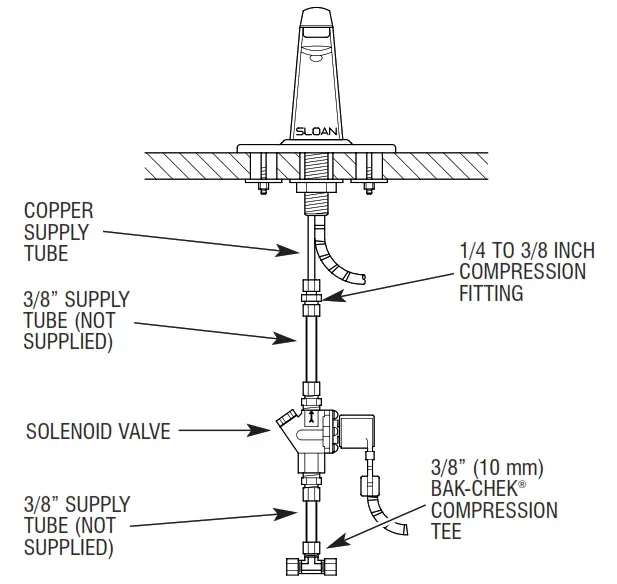 SLOAN

COPPER SUPPLY TUBE

1/4 TO 3/8 INCH COMPRESSION FITTING

3/8” SUPPLY TUBE (NOT SUPPLIED)

SOLENOID VALVE

3/8” (10 mm) BAK-CHEK® COMPRESSION TEE

3/8” SUPPLY TUBE (NOT SUPPLIED)