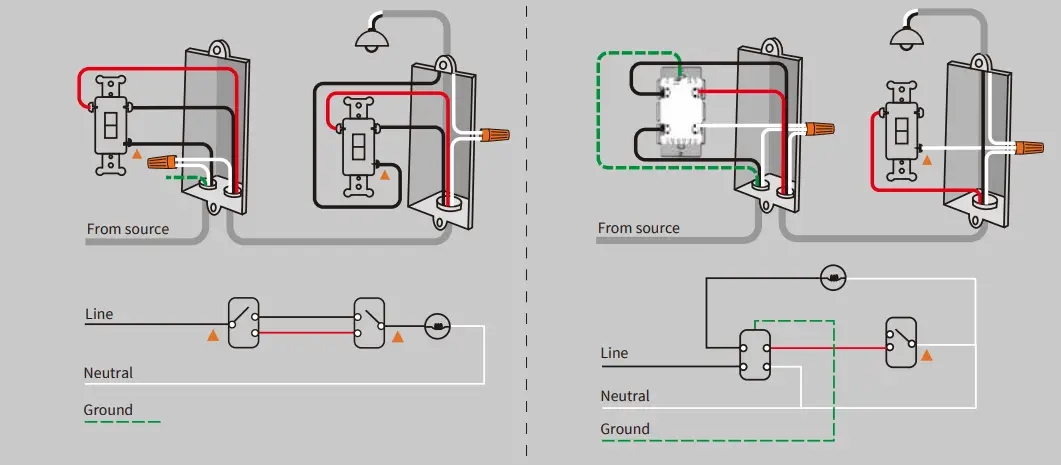 From source

Line

Neutral

Ground

From source

Line

Neutral

Ground