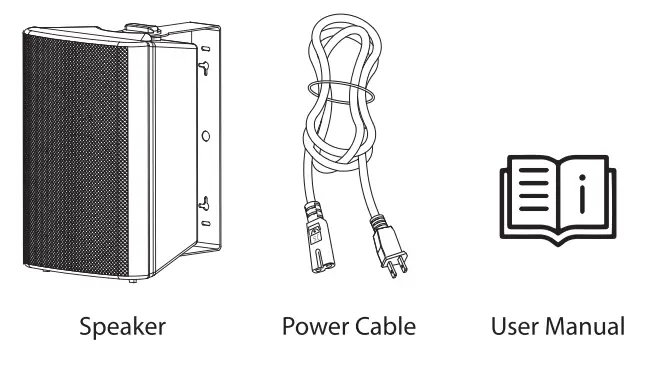 Speaker

Power Cable

User Manual