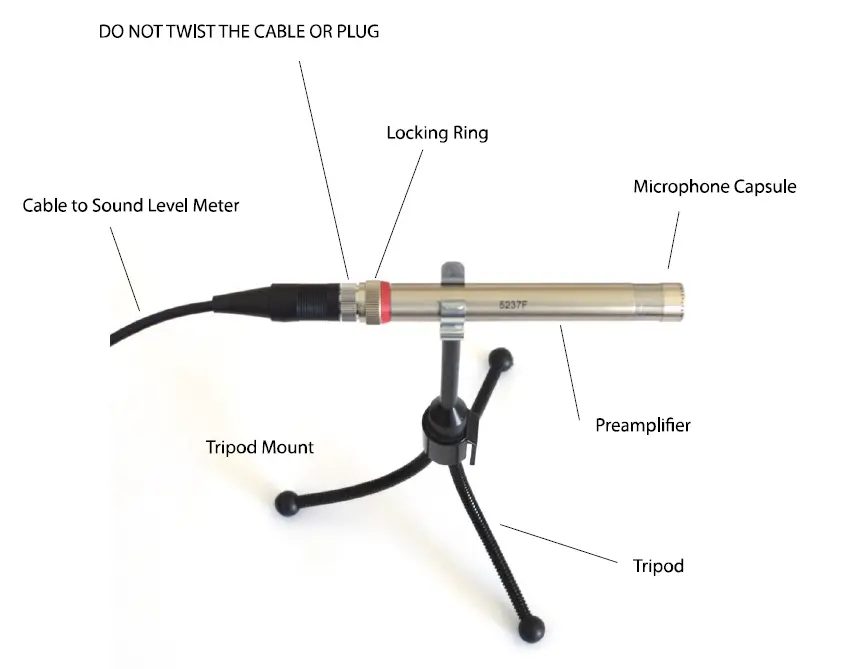 DO NOT TWIST THE CABLE OR PLUG

Locking Ring

Microphone Capsule

Cable to Sound Level Meter

5237F

Preamplifier

Tripod Mount

Tripod