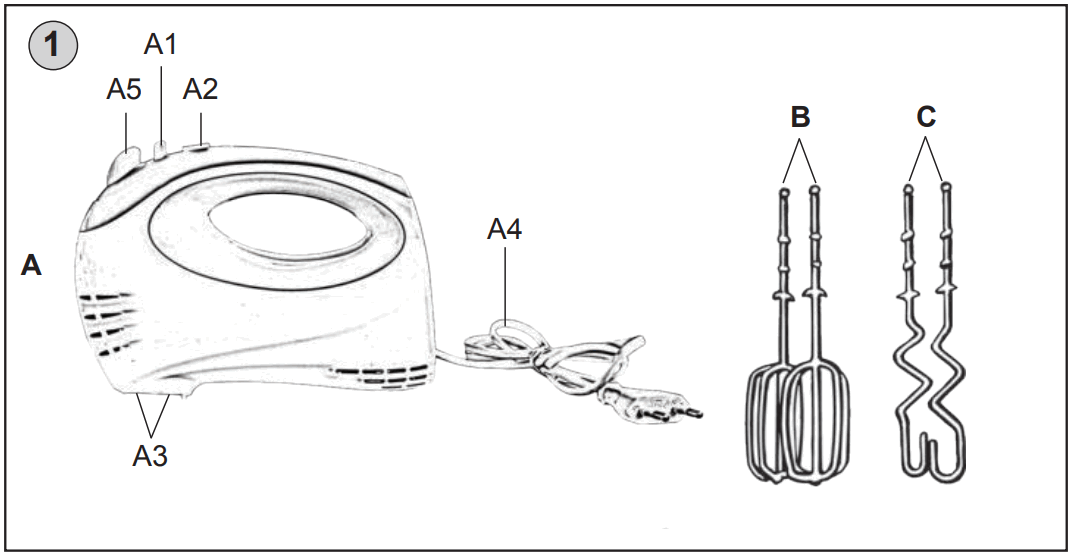 1
A1
A5
A2
A
A4
A3
B
C