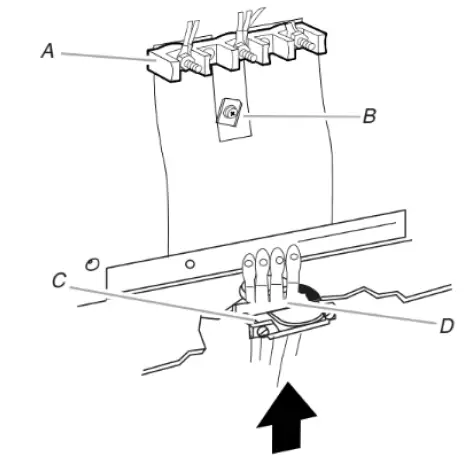 A
B
C
D