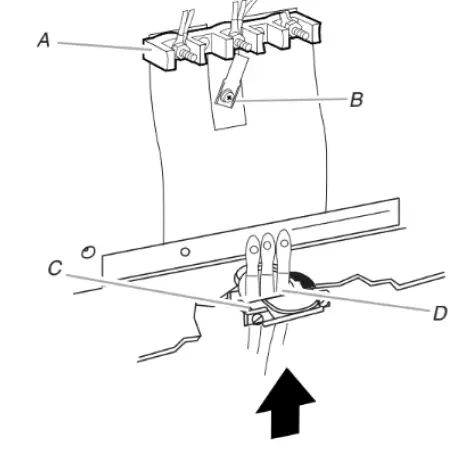 A
B
C
D