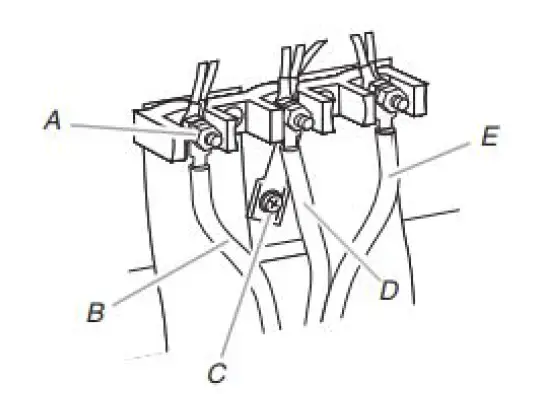 A
E
B
D
C