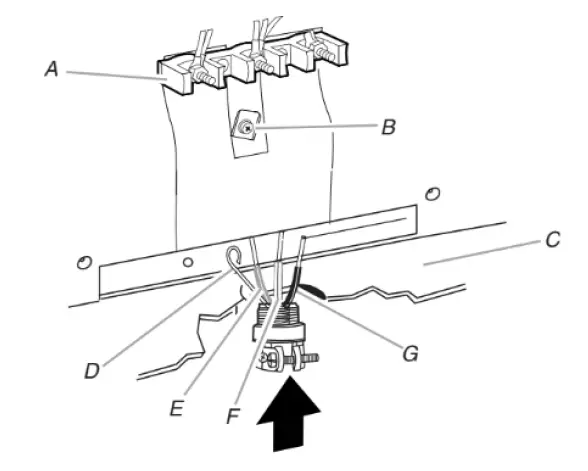 A
B
C
D
E
F
G