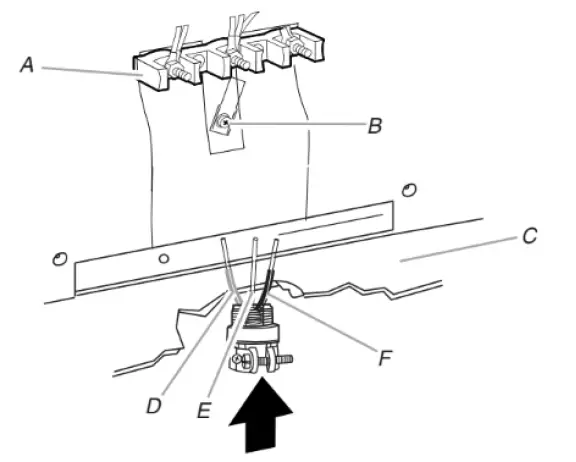 A
B
C
D
E
F