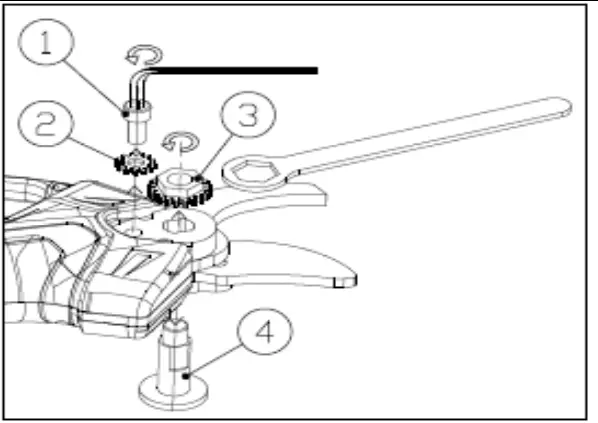 1
2
3
4