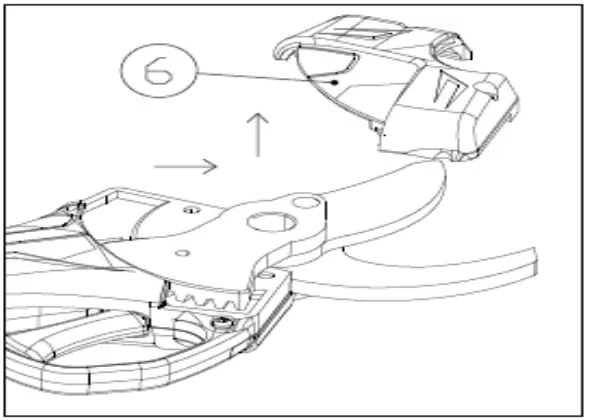 6