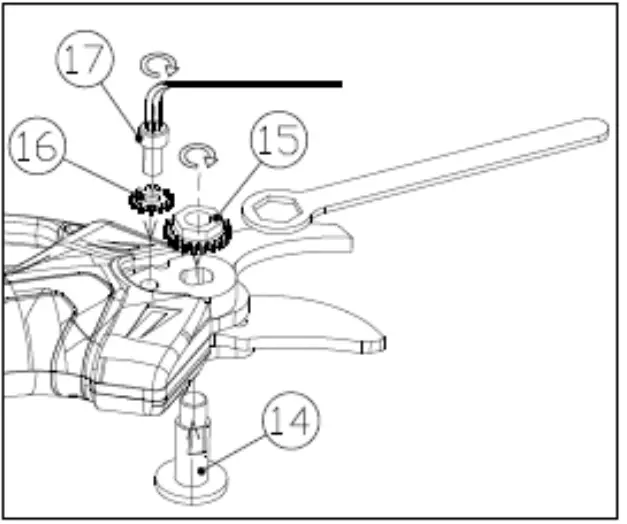 17
16
15
14