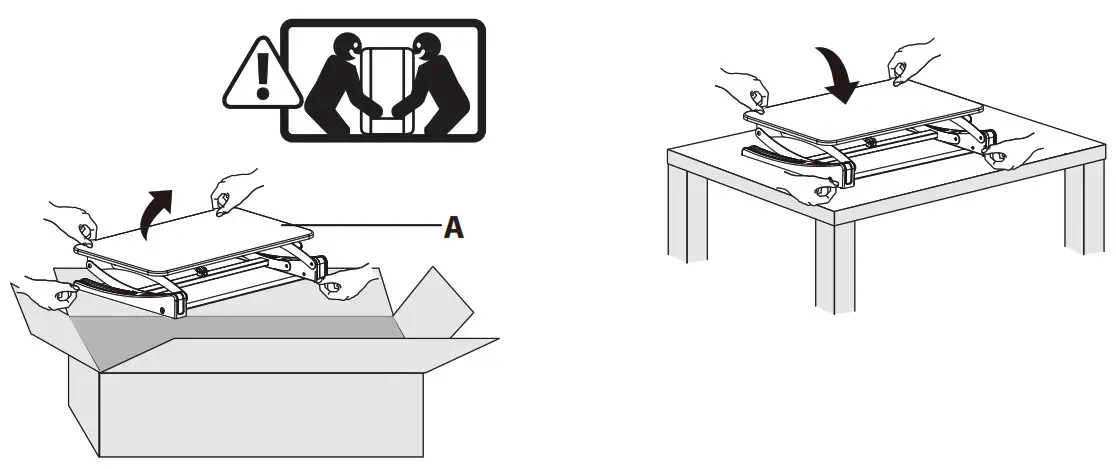 A