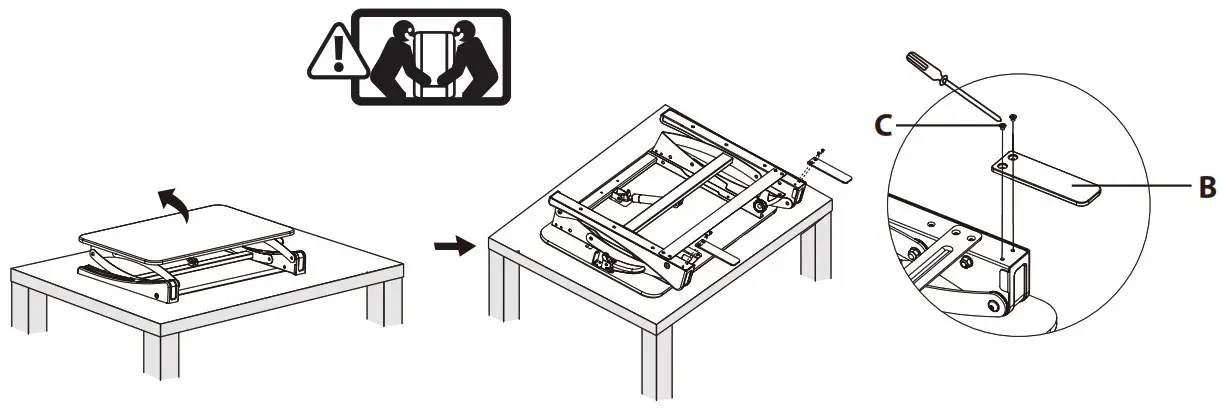 C

B