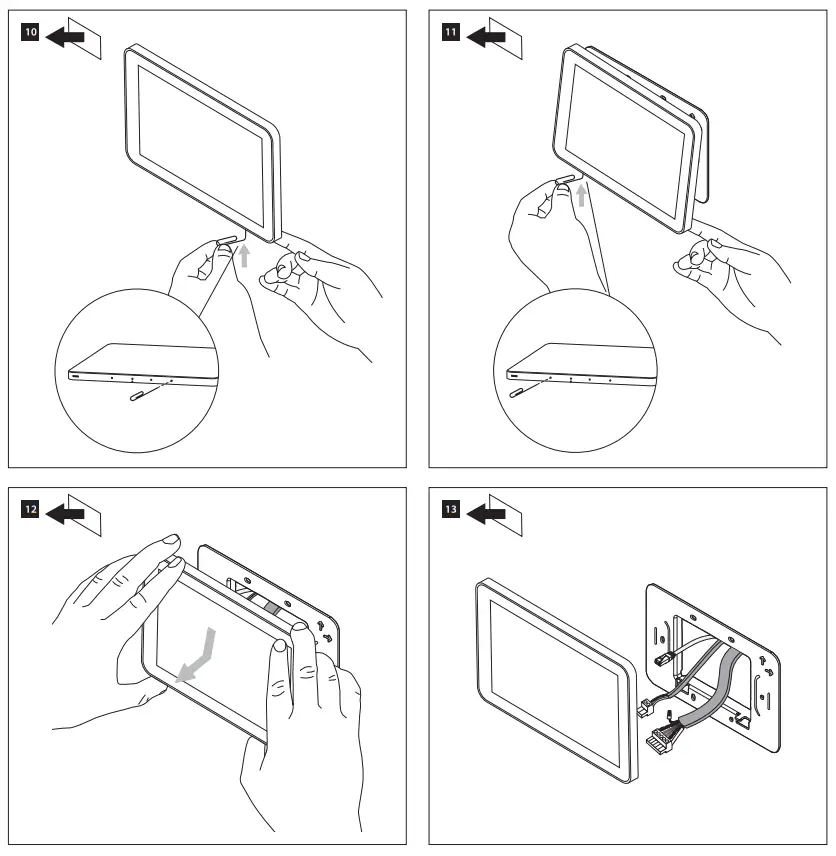 10

11

12

13