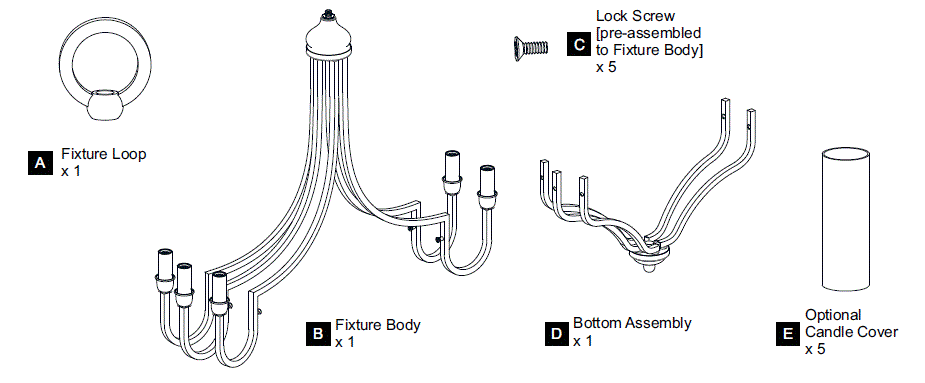 A Fixture Loop
x 1

B Fixture Body
x 1

C Lock Screw
[pre-assembled
to Fixture Body]
x 5

D Bottom Assembly
x 1

E Optional
Candle Cover
x 5