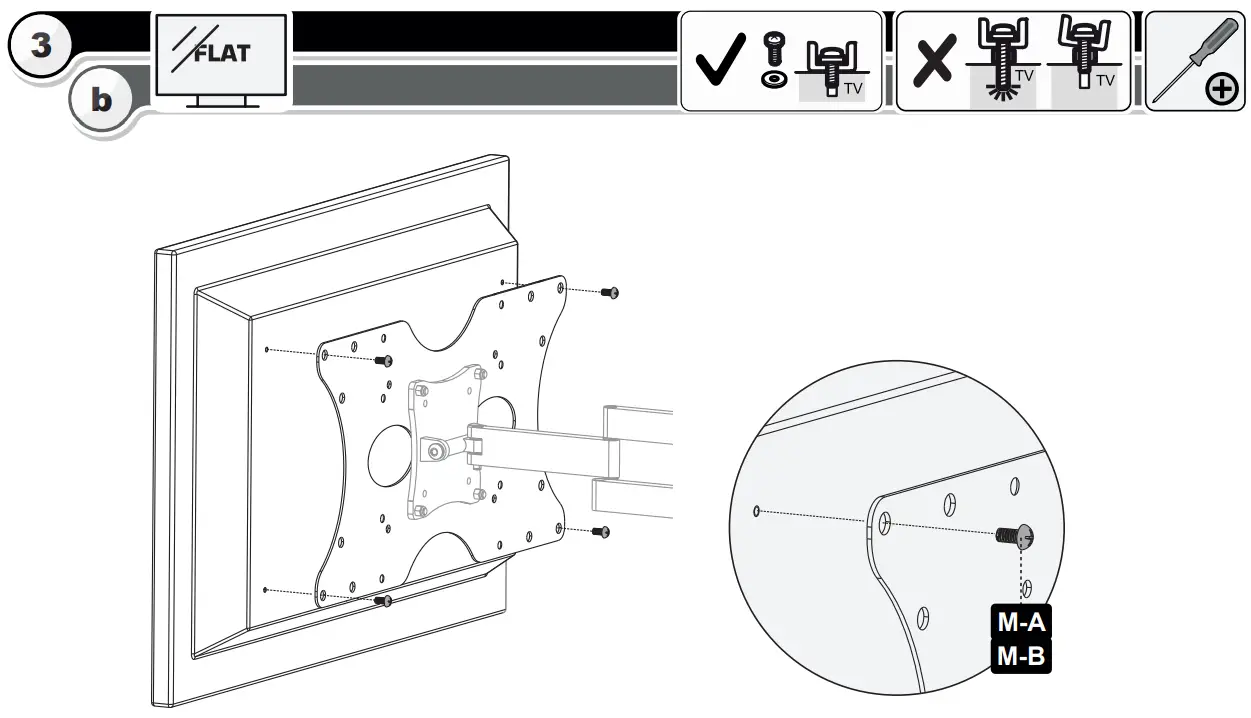 3
b
FLAT
TV
TV
TV
M-A
M-B