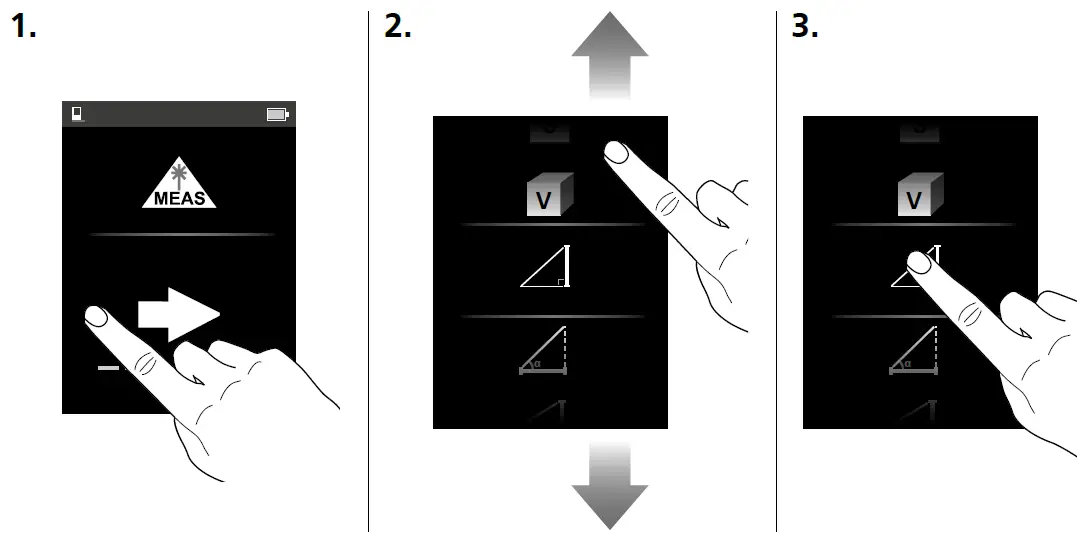 1.

MEAS

2.

V

α

3.

V

α