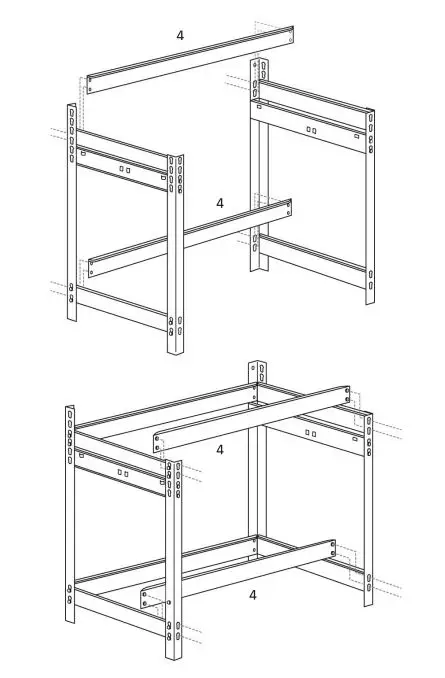 4

4

4

4