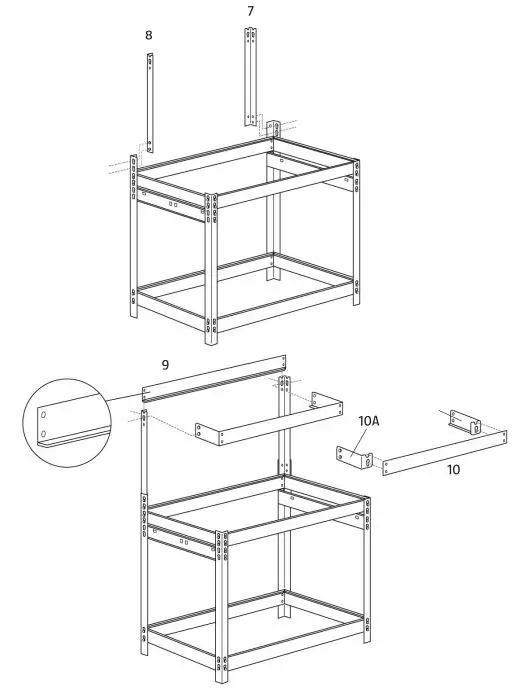 7
8
9
10A
10