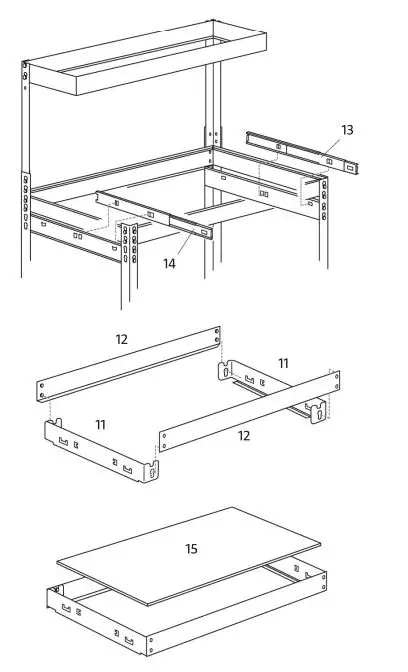 13

14

12

11

11

12

15