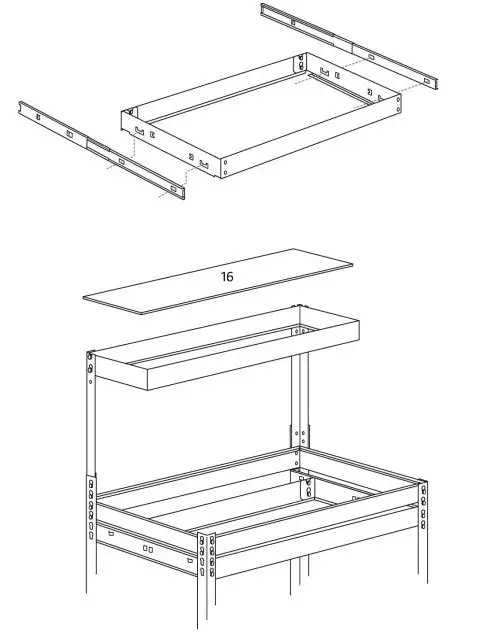 16