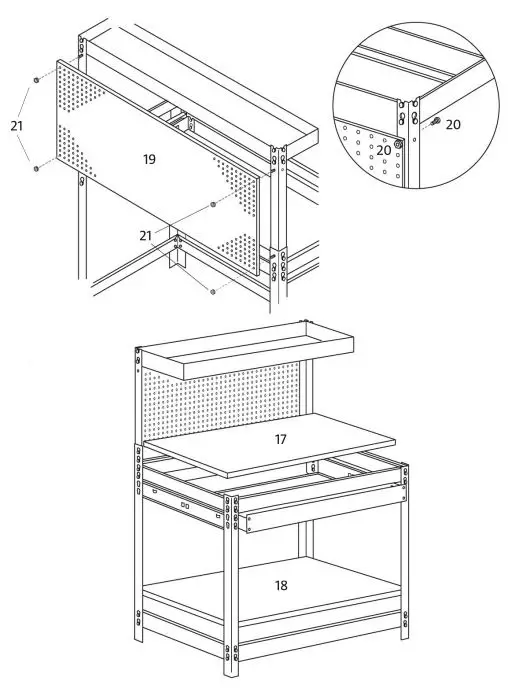 21
19
21
20
20
17
18