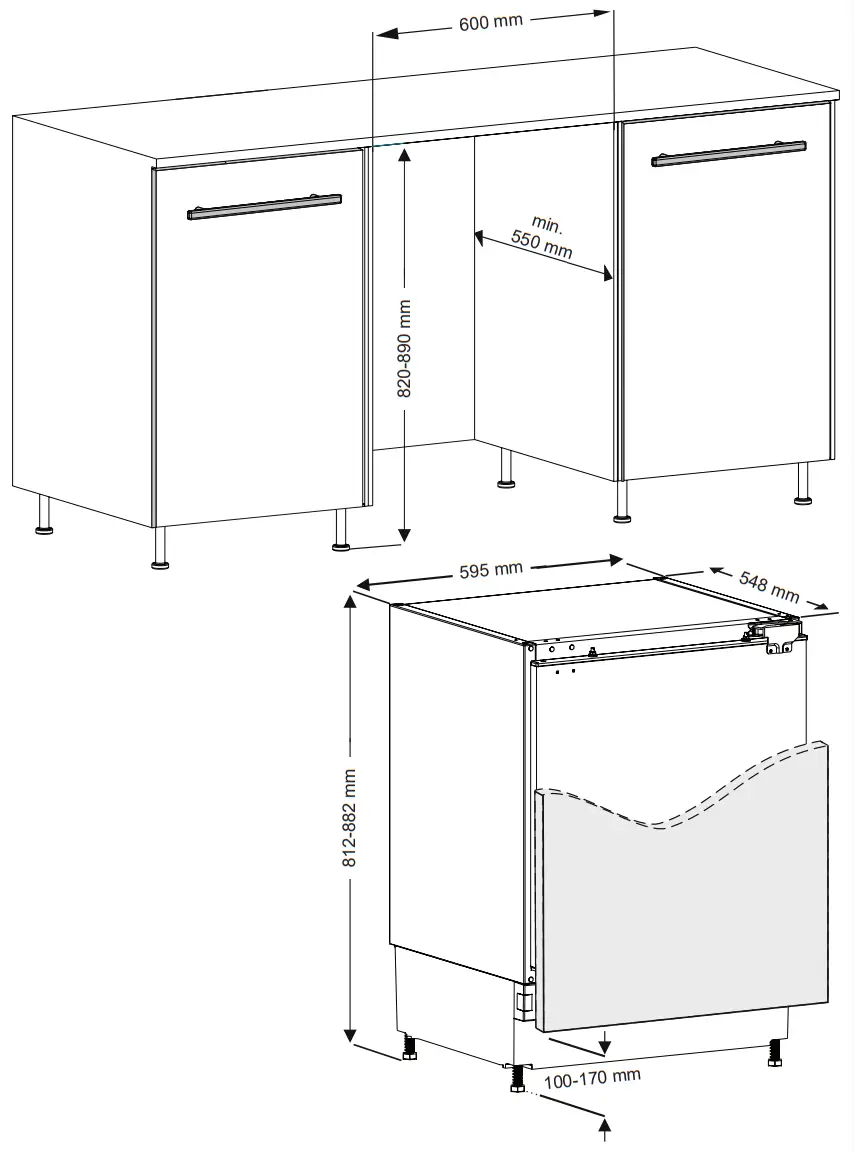 600 mm
min.
550 mm
820-890 mm
595 mm
548 mm
812-882 mm
100-170 mm