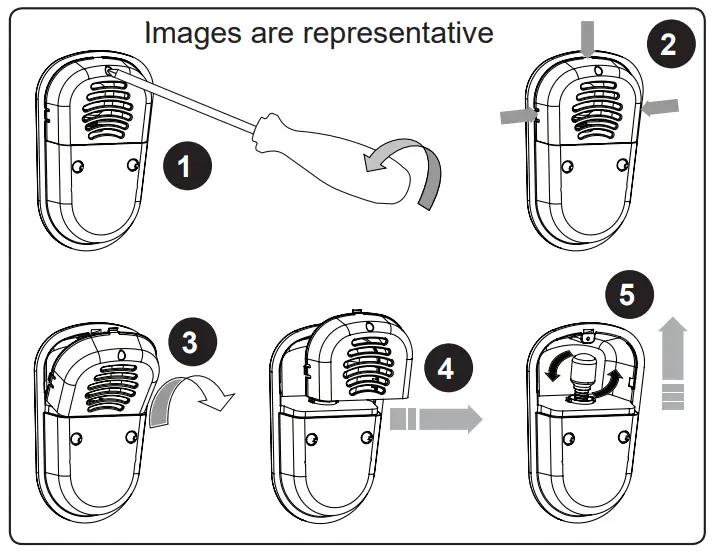 Images are representative

1

2

3

4

5