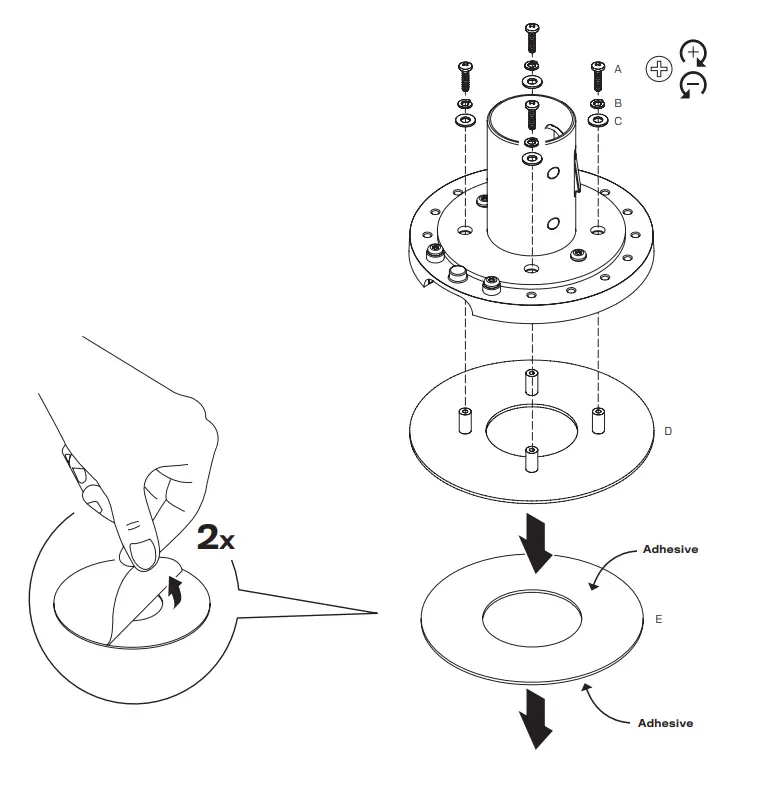 A
B
C
D
2x
Adhesive
E
Adhesive