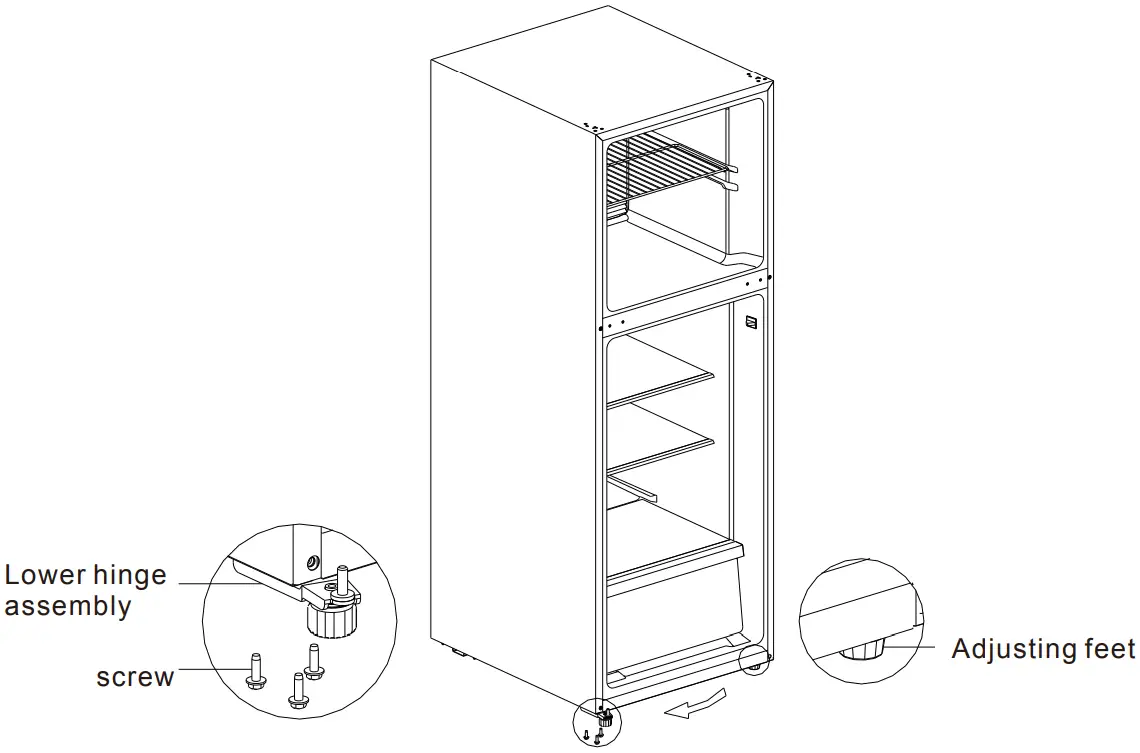 Lower hinge assembly

screw

Adjusting feet