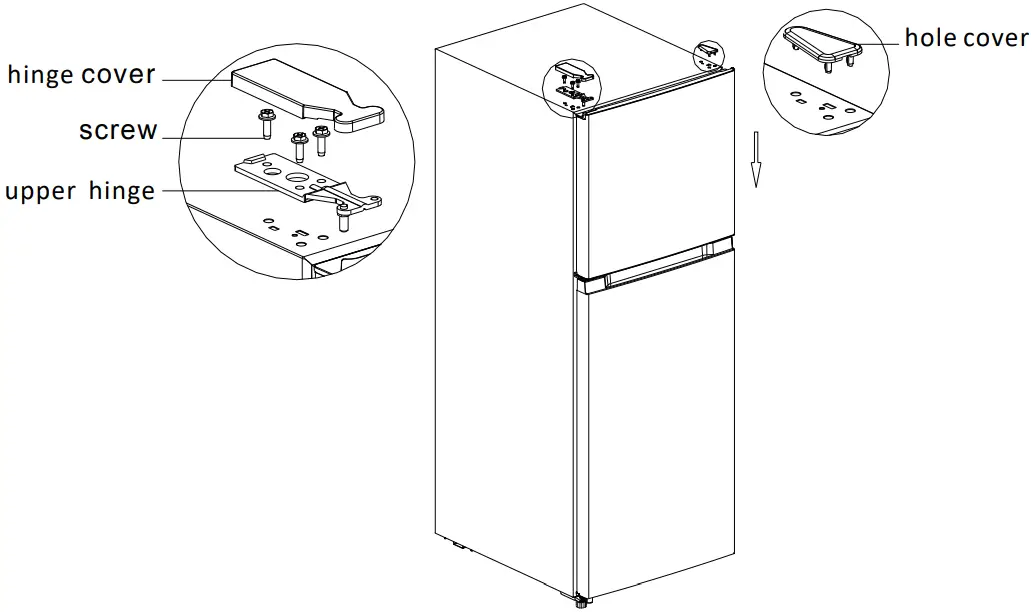 hinge cover
screw
upper hinge
hole cover